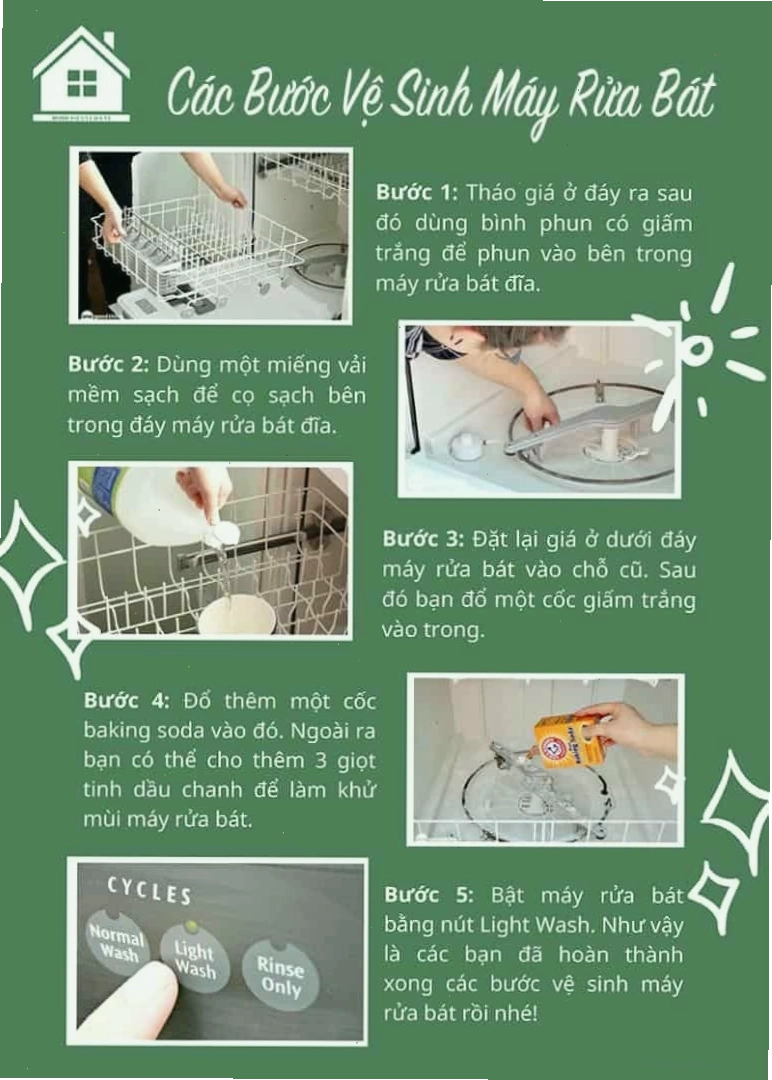 Các Bước Vệ Sinh Máy Rửa Bát

Bước 1: Tháo giá ở đáy ra sau đó dùng bình phun có giấm trắng để phun vào bên trong máy rửa bát đĩa.

Bước 2: Dùng một miếng vải mềm sạch để cọ sạch bên trong đáy máy rửa bát đĩa.

Bước 3: Đặt lại giá ở dưới đáy máy rửa bát vào chỗ cũ. Sau đó bạn đổ một cốc giấm trắng vào trong.

Bước 4: Đổ thêm một cốc baking soda vào đó. Ngoài ra bạn có thể cho thêm 3 giọt tinh dầu chanh để làm khử mùi máy rửa bát.

CYCLES
Normal Wash
Light Wash
Rinse Only

Bước 5: Bật máy rửa bát bằng nút Light Wash. Như vậy là các bạn đã hoàn thành xong các bước vệ sinh máy rửa bát rồi nhé!